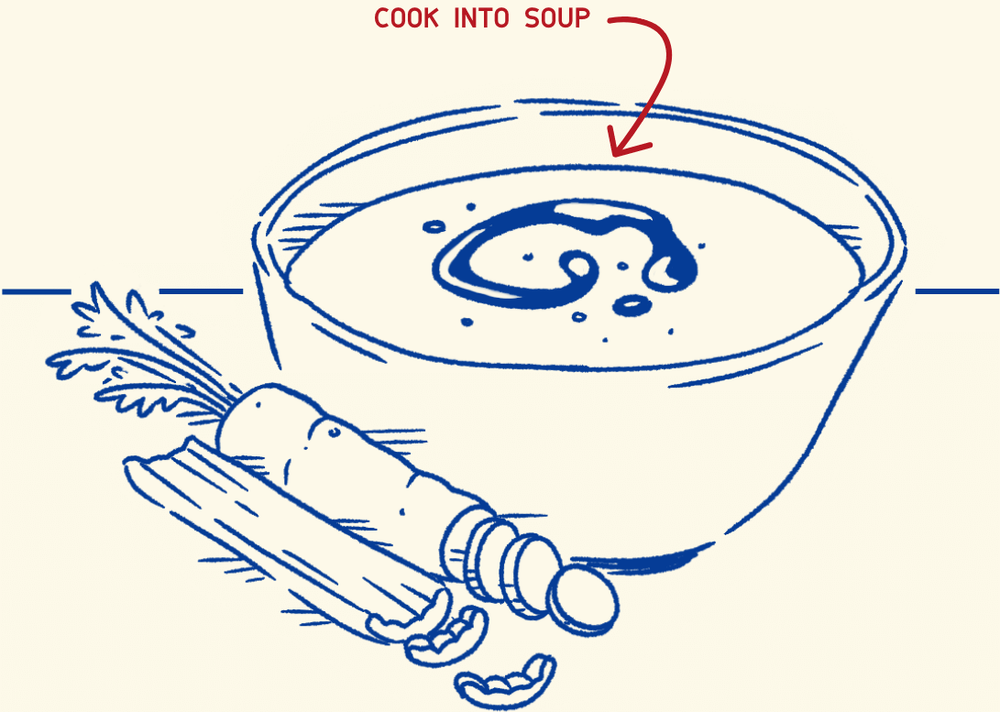 COOK INTO SOUP